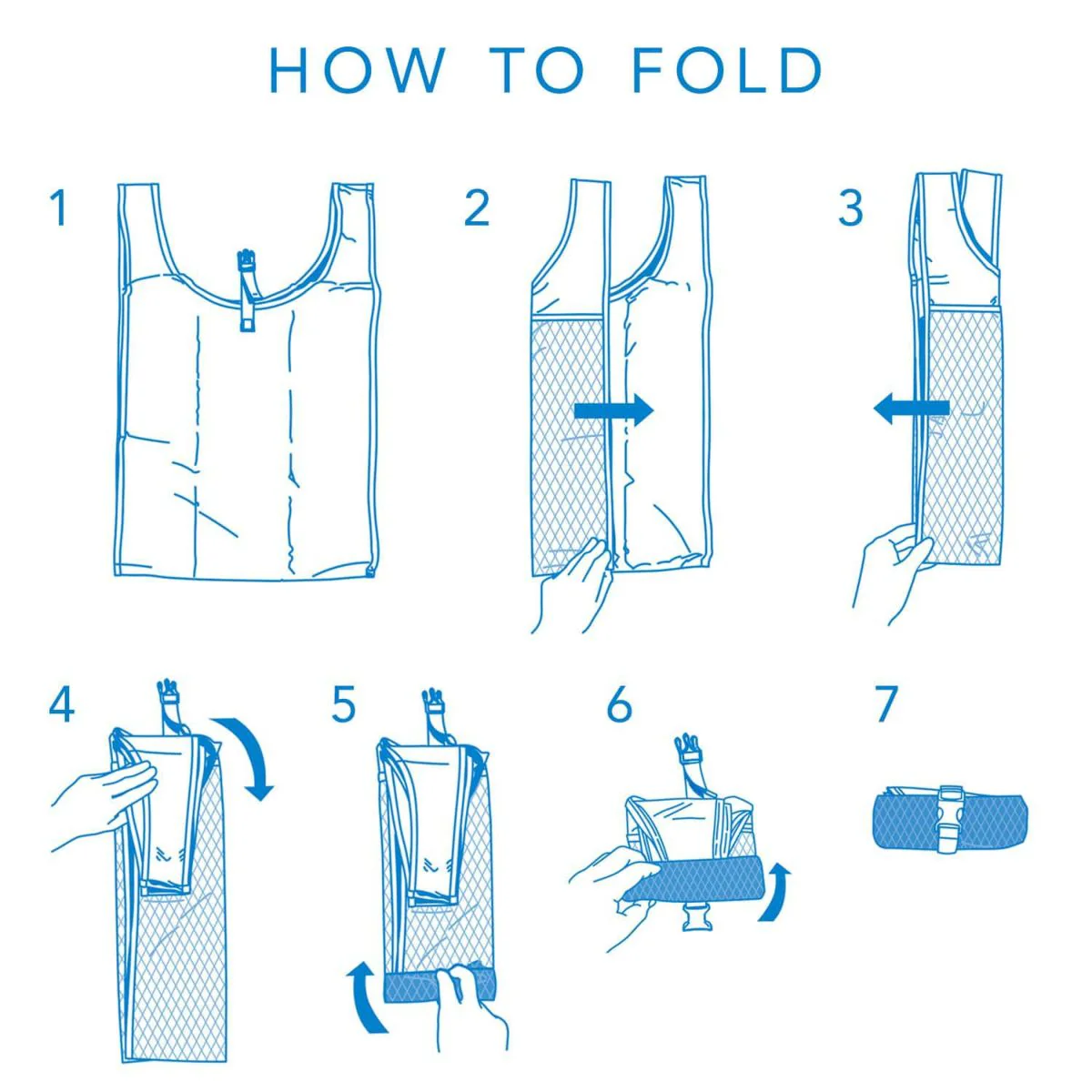 HOW TO FOLD

1

2

3

4

5

6

7