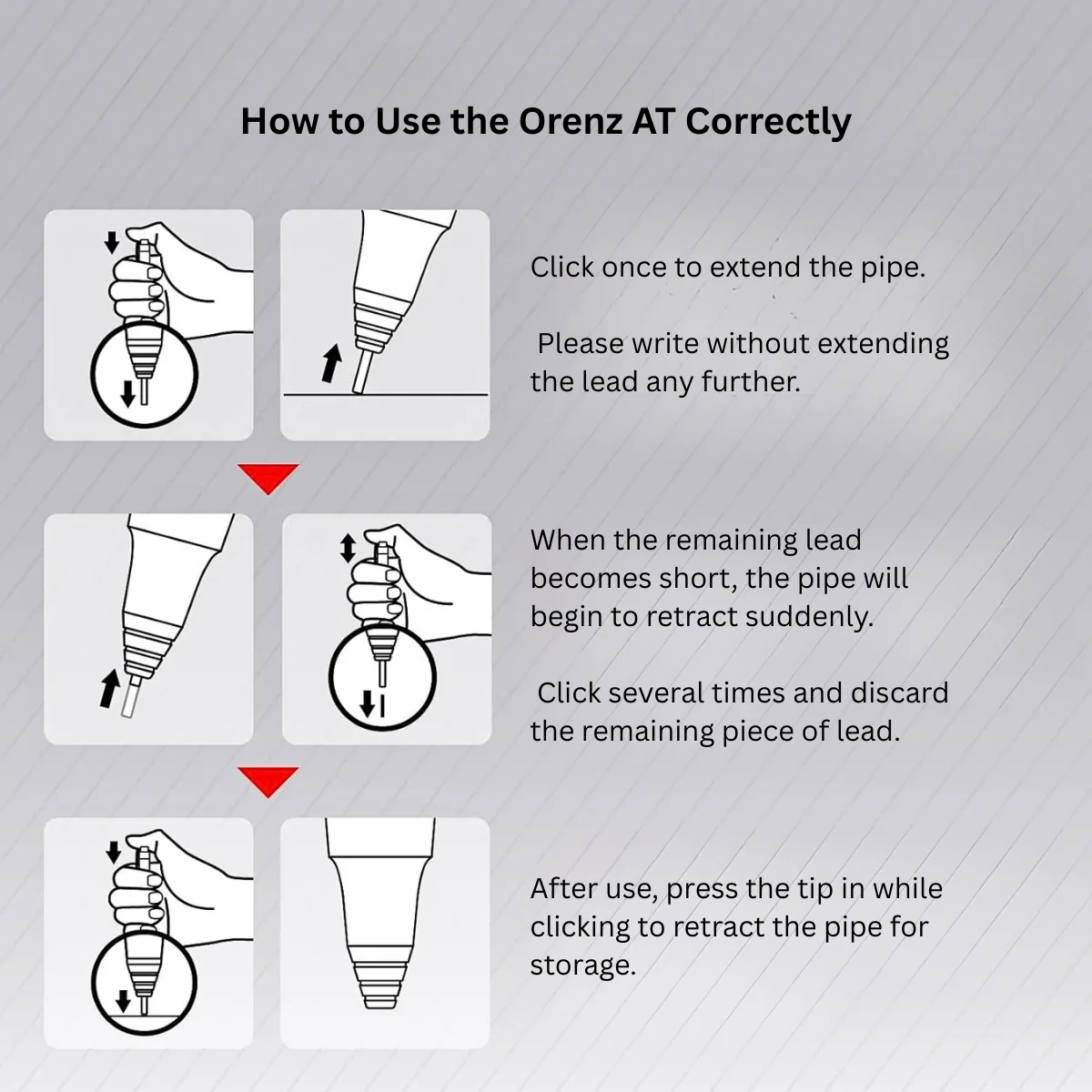 How to Use the Orenz AT Correctly

Click once to extend the pipe.

Please write without extending the lead any further.

When the remaining lead becomes short, the pipe will begin to retract suddenly.

Click several times and discard the remaining piece of lead.

After use, press the tip in while clicking to retract the pipe for storage.